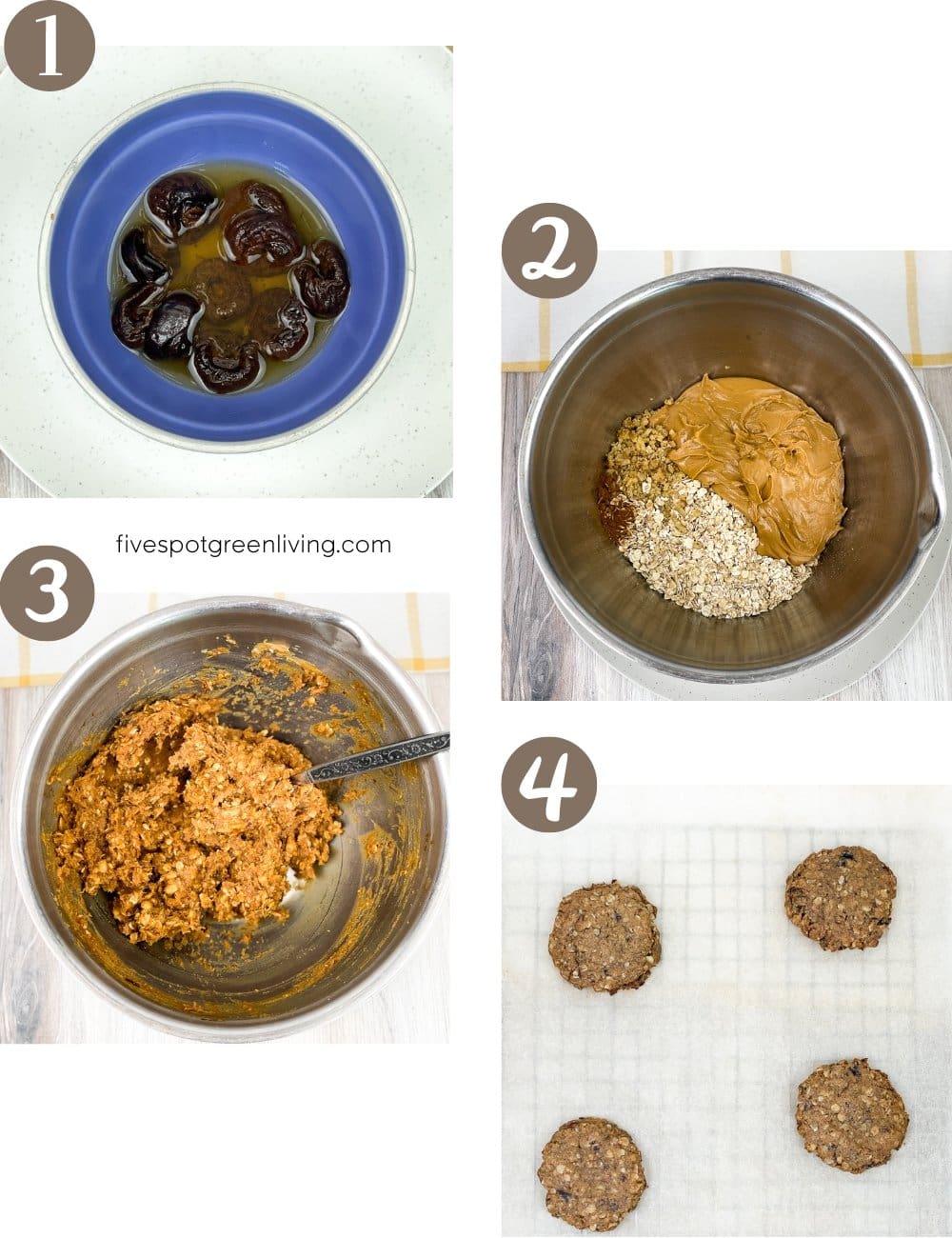 1

2

fivespotgreenliving.com

3

4